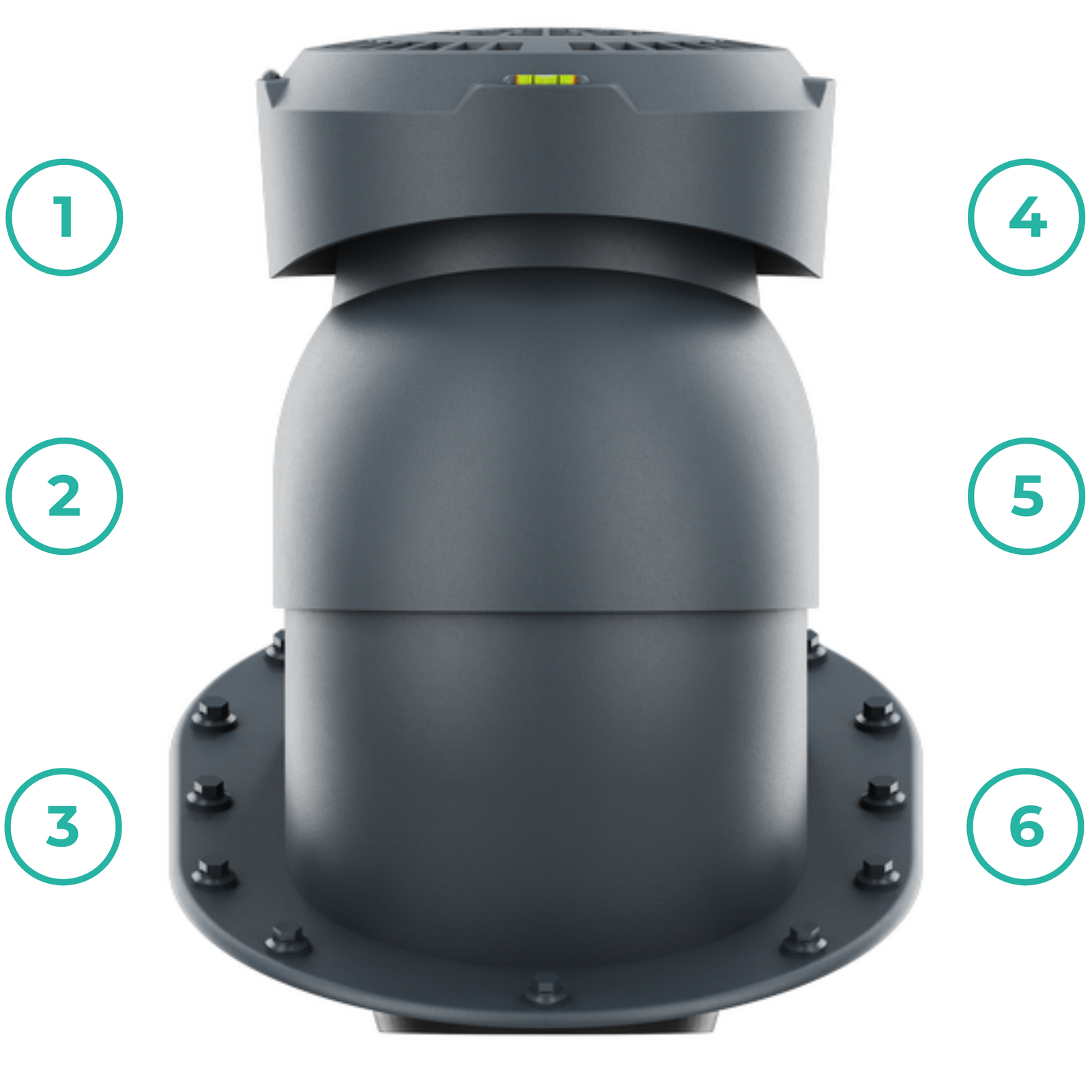 1
2
3
4
5
6